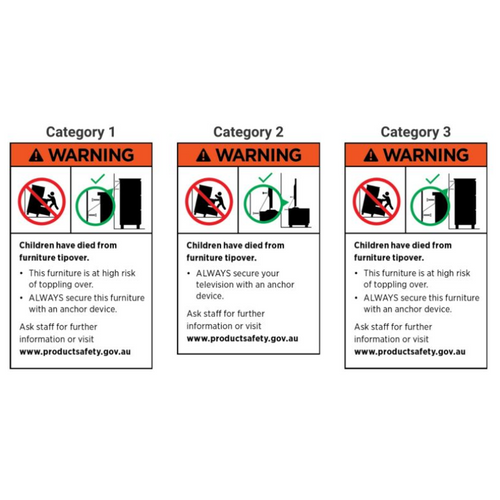 Category 1

WARNING

Children have died from furniture tipover.

• This furniture is at high risk of toppling over.
• ALWAYS secure this furniture with an anchor device.

Ask staff for further information or visit www.productsafety.gov.au

Category 2

WARNING

Children have died from furniture tipover.

• ALWAYS secure your television with an anchor device.

Ask staff for further information or visit www.productsafety.gov.au

Category 3

WARNING

Children have died from furniture tipover.

• This furniture is at high risk of toppling over.
• ALWAYS secure this furniture with an anchor device.

Ask staff for further information or visit www.productsafety.gov.au